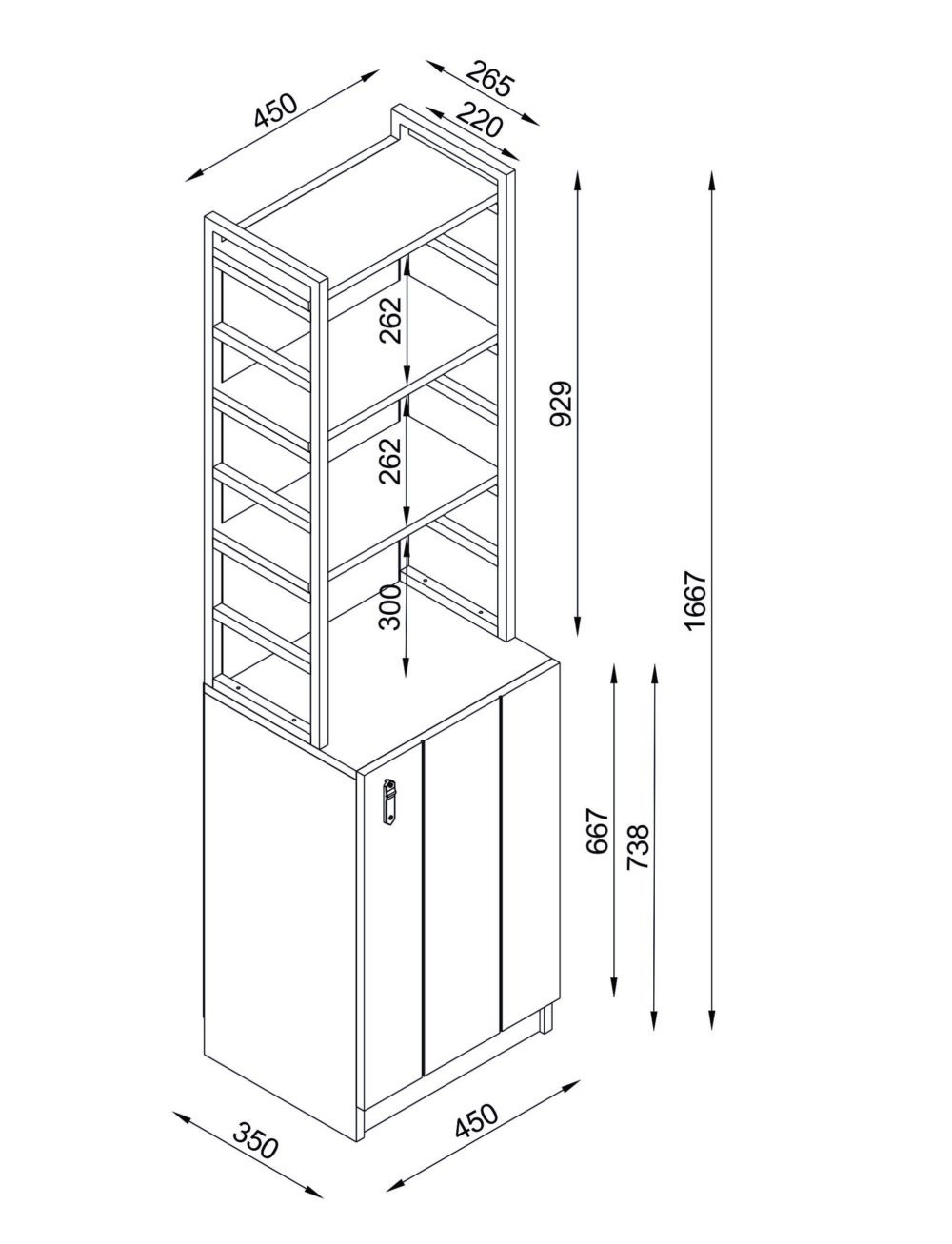 450
265
220
262
262
300
929
1667
667
738
350
450