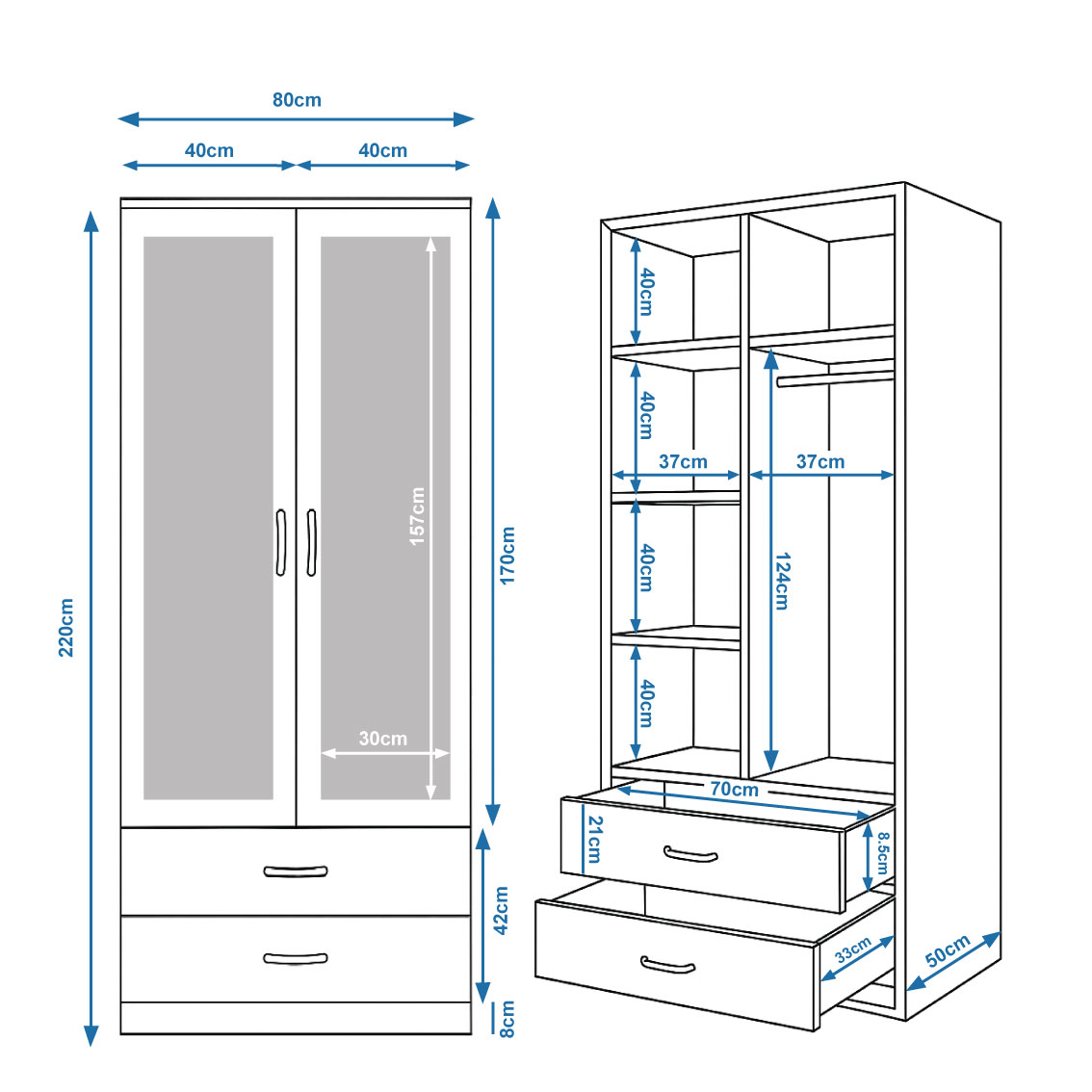 80cm
40cm
40cm
220cm
157cm
30cm
170cm
42cm
8cm
40cm
40cm
37cm
37cm
40cm
124cm
40cm
70cm
21cm
8.5cm
33cm
50cm