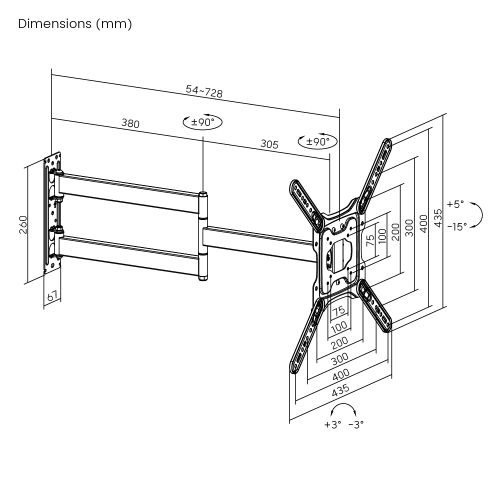 Dimensions (mm)

54~728

380

±90°

305

±90°

260

67

75

100

200

300

400

435

+5°

-15°

75

100

200

300

400

435

+3° -3°