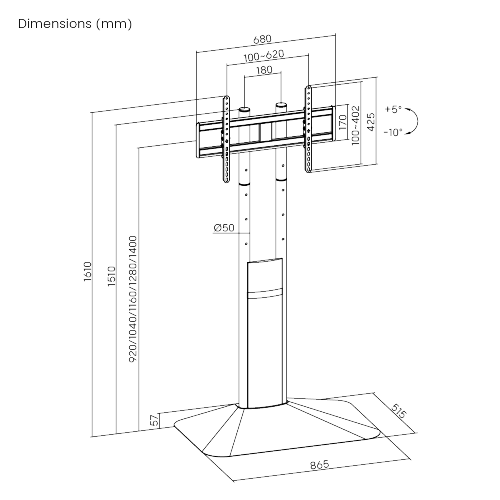 Dimensions (mm)

680
100~620
180
170
100~402
425
+5°
-10°
Ø50
1610
1510
920/1040/1160/1280/1400
57
515
865