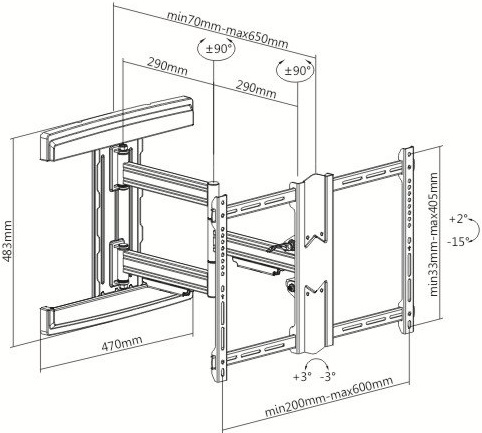 min70mm-max650mm
±90°
±90°
290mm
290mm
483mm
min33mm-max405mm
+2°
-15°
470mm
+3°
-3°
min200mm-max600mm