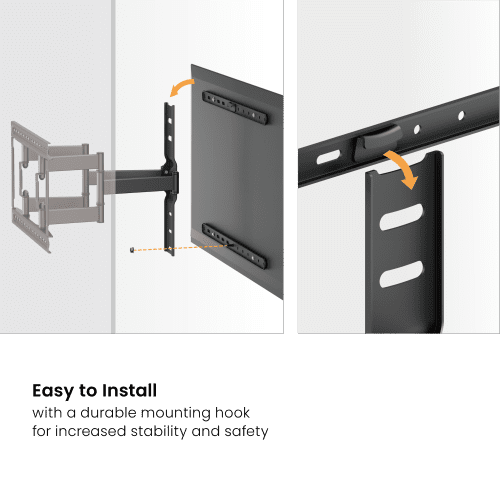 Easy to Install
with a durable mounting hook for increased stability and safety