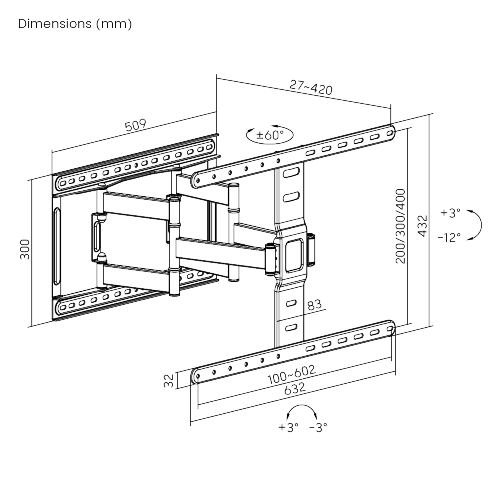 Dimensions (mm)

27~420

509

±60°

300

200/300/400

432

+3°

-12°

83

32

100~602

632

+3°

-3°