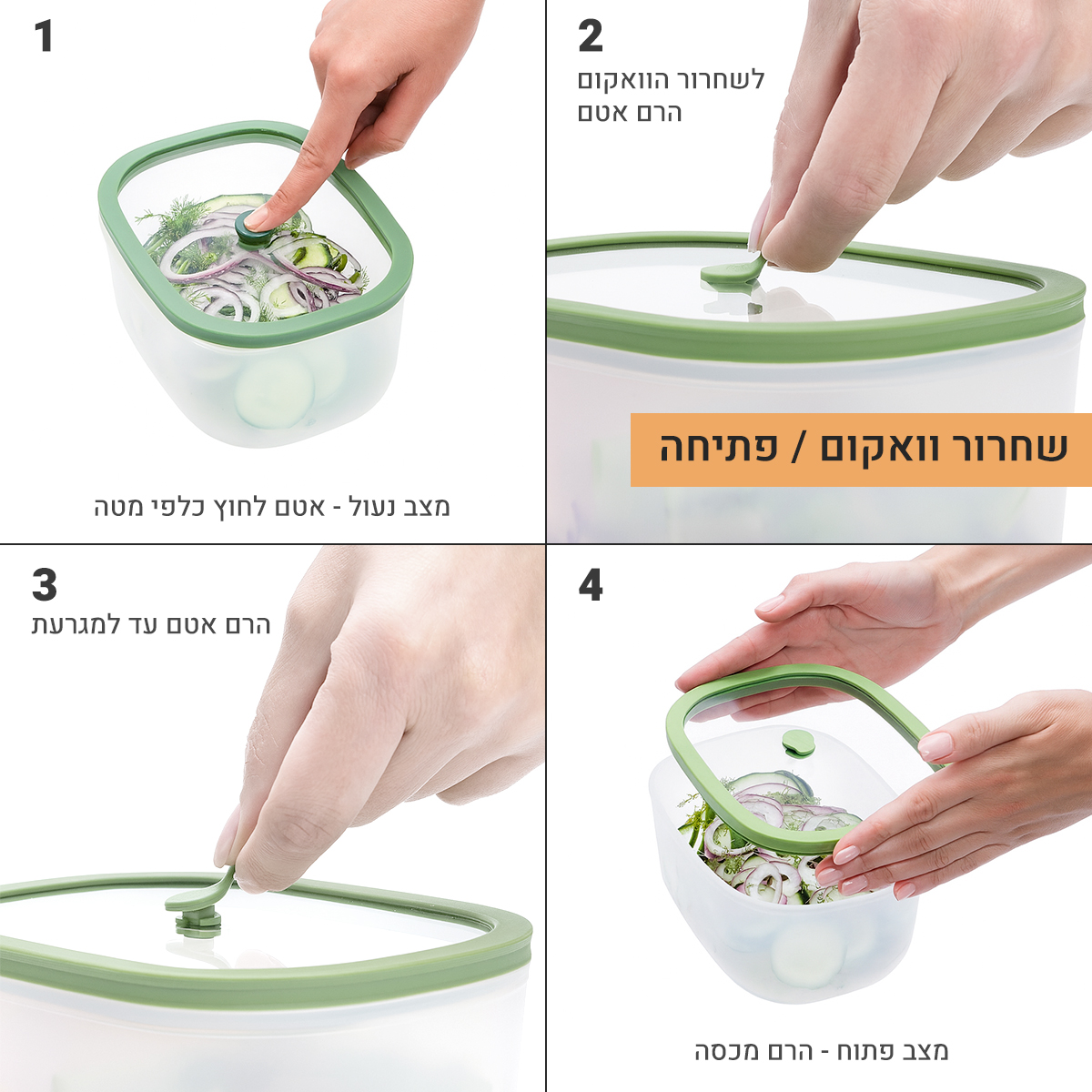 1

מצב נעול - אטם לחוץ כלפי מטה

2

לשחרור הוואקום
הרם אטם

שחרור וואקום / פתיחה

3

הרם אטם עד למגרעת

4

מצב פתוח - הרם מכסה