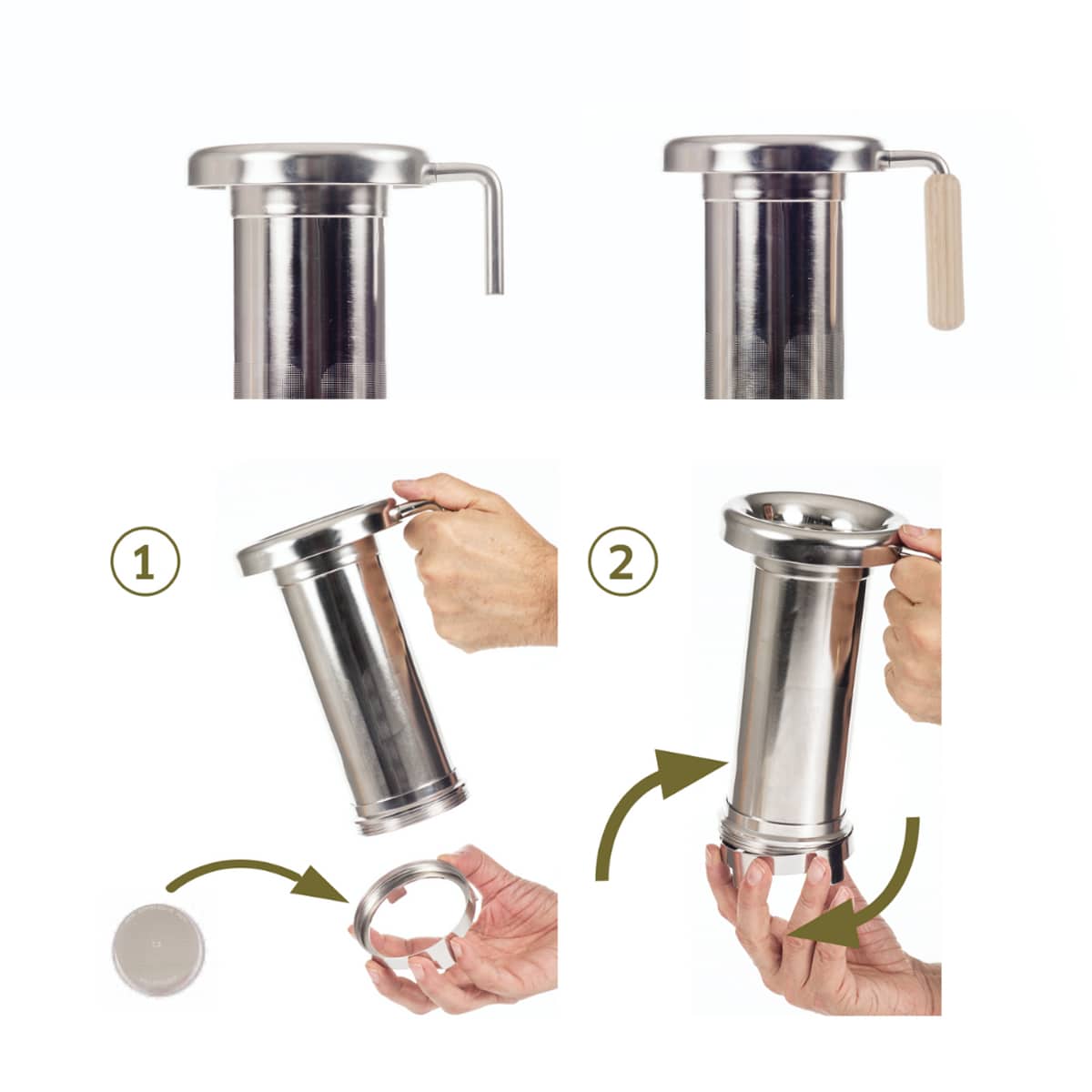 1

2