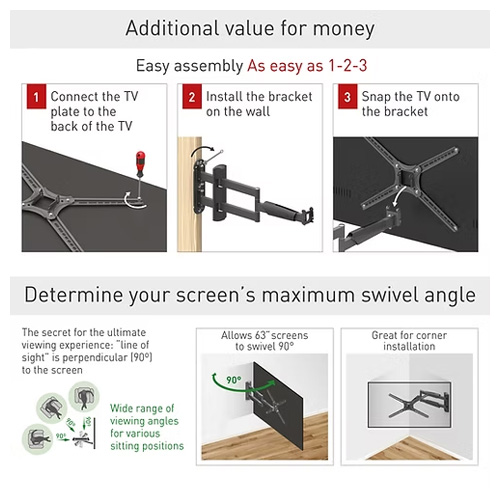 Additional value for money

Easy assembly As easy as 1-2-3

1 Connect the TV plate to the back of the TV

2 Install the bracket on the wall

3 Snap the TV onto the bracket

Determine your screen's maximum swivel angle

The secret for the ultimate viewing experience: "line of sight" is perpendicular (90°) to the screen

90°
90°
90°

Wide range of viewing angles for various sitting positions

Allows 63" screens to swivel 90°

90°

Great for corner installation