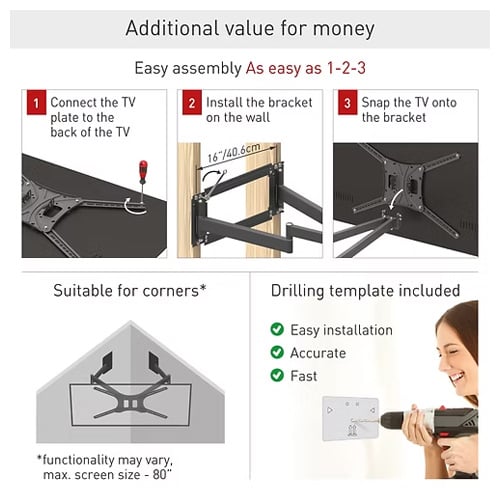 Additional value for money

Easy assembly As easy as 1-2-3

1 Connect the TV plate to the back of the TV

2 Install the bracket on the wall

16"/40.6cm

3 Snap the TV onto the bracket

Suitable for corners*

*functionality may vary, max. screen size - 80"

Drilling template included

Easy installation

Accurate

Fast